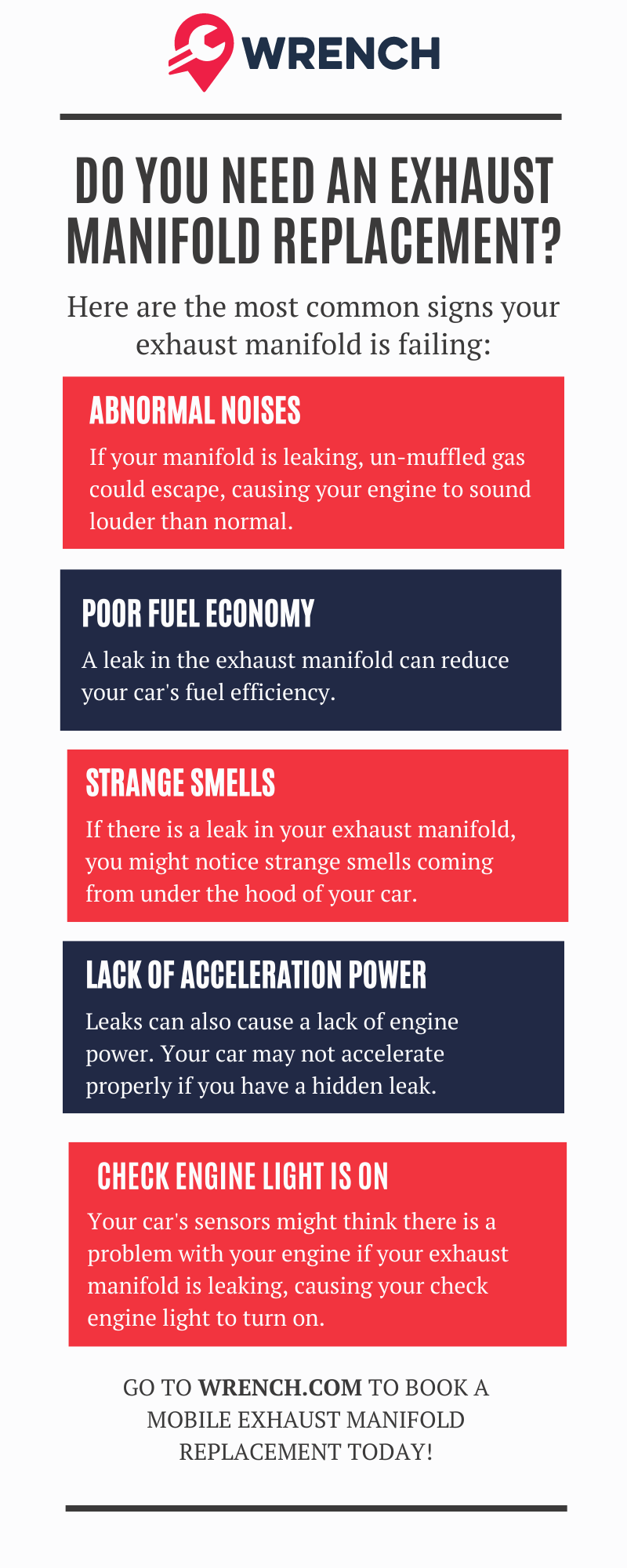 WRENCH

DO YOU NEED AN EXHAUST MANIFOLD REPLACEMENT?

Here are the most common signs your exhaust manifold is failing:

ABNORMAL NOISES

If your manifold is leaking, un-muffled gas could escape, causing your engine to sound louder than normal.

POOR FUEL ECONOMY

A leak in the exhaust manifold can reduce your car's fuel efficiency.

STRANGE SMELLS

If there is a leak in your exhaust manifold, you might notice strange smells coming from under the hood of your car.

LACK OF ACCELERATION POWER

Leaks can also cause a lack of engine power. Your car may not accelerate properly if you have a hidden leak.

CHECK ENGINE LIGHT IS ON

Your car's sensors might think there is a problem with your engine if your exhaust manifold is leaking, causing your check engine light to turn on.

GO TO WRENCH.COM TO BOOK A MOBILE EXHAUST MANIFOLD REPLACEMENT TODAY!