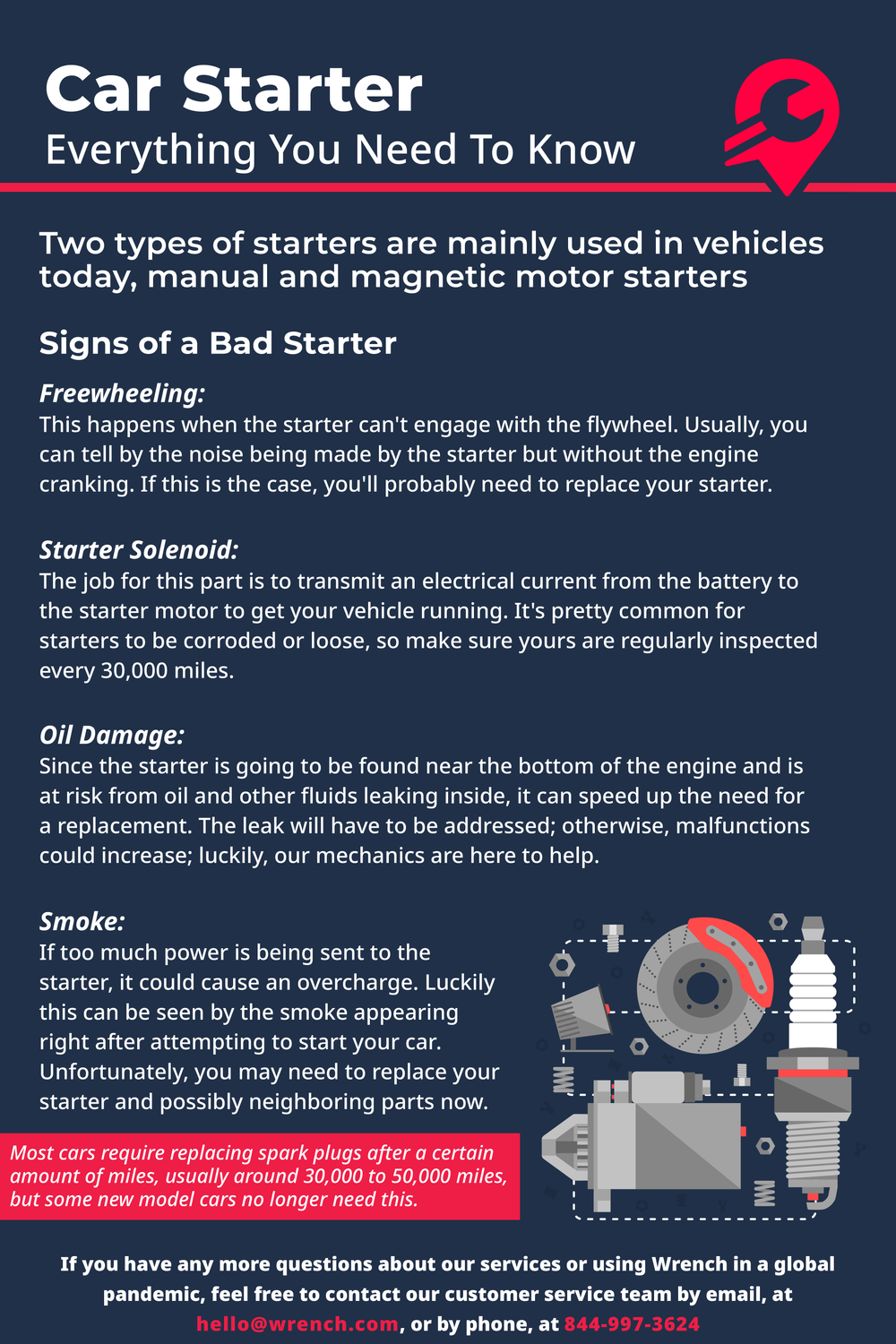 Car Starter
Everything You Need To Know

Two types of starters are mainly used in vehicles today, manual and magnetic motor starters

Signs of a Bad Starter

Freewheeling:
This happens when the starter can't engage with the flywheel. Usually, you can tell by the noise being made by the starter but without the engine cranking. If this is the case, you'll probably need to replace your starter.

Starter Solenoid:
The job for this part is to transmit an electrical current from the battery to the starter motor to get your vehicle running. It's pretty common for starters to be corroded or loose, so make sure yours are regularly inspected every 30,000 miles.

Oil Damage:
Since the starter is going to be found near the bottom of the engine and is at risk from oil and other fluids leaking inside, it can speed up the need for a replacement. The leak will have to be addressed; otherwise, malfunctions could increase; luckily, our mechanics are here to help.

Smoke:
If too much power is being sent to the starter, it could cause an overcharge. Luckily this can be seen by the smoke appearing right after attempting to start your car. Unfortunately, you may need to replace your starter and possibly neighboring parts now.

Most cars require replacing spark plugs after a certain amount of miles, usually around 30,000 to 50,000 miles, but some new model cars no longer need this.

If you have any more questions about our services or using Wrench in a global pandemic, feel free to contact our customer service team by email, at hello@wrench.com, or by phone, at 844-997-3624