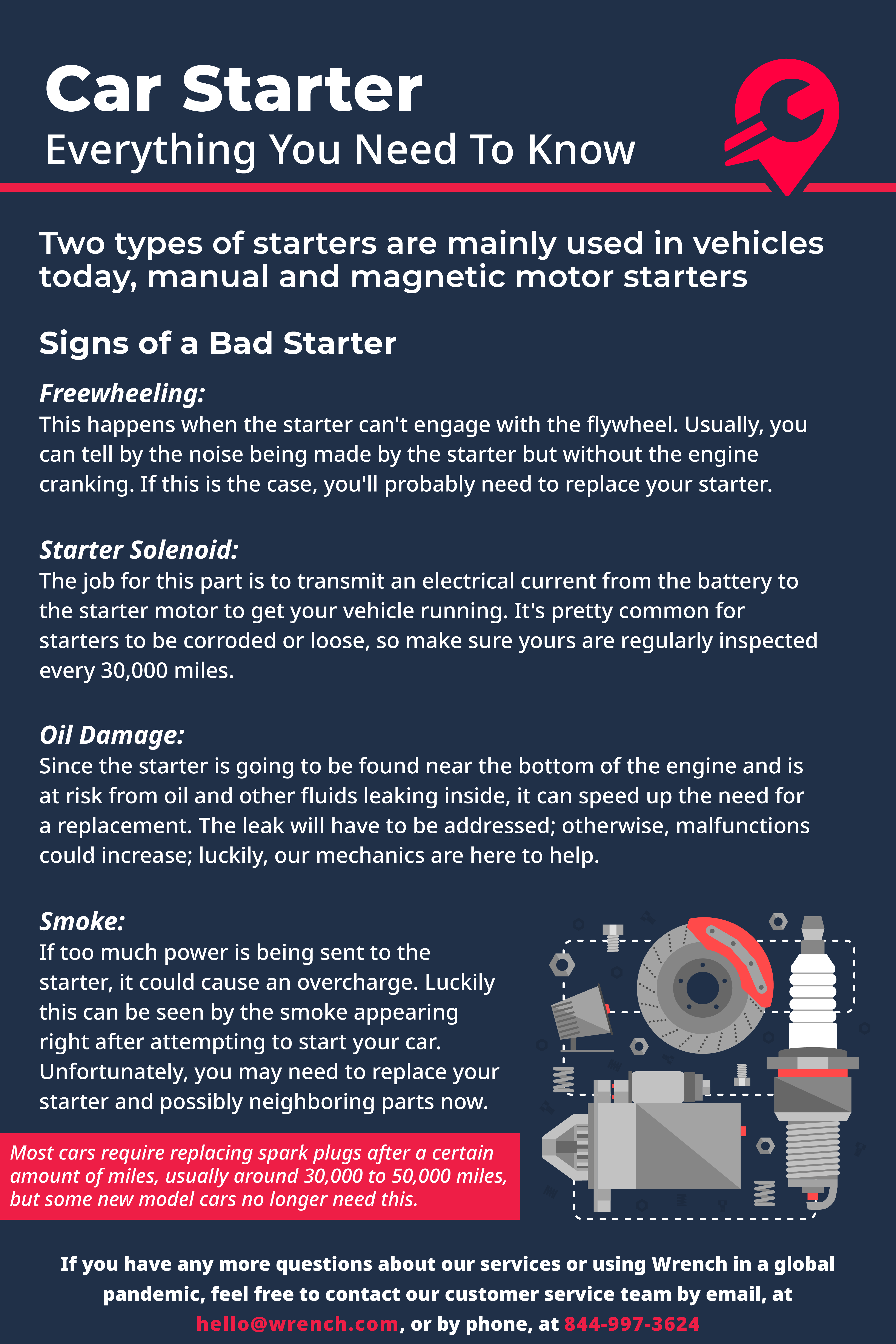 Car Starter
Everything You Need To Know

Two types of starters are mainly used in vehicles today, manual and magnetic motor starters

Signs of a Bad Starter

Freewheeling:
This happens when the starter can't engage with the flywheel. Usually, you can tell by the noise being made by the starter but without the engine cranking. If this is the case, you'll probably need to replace your starter.

Starter Solenoid:
The job for this part is to transmit an electrical current from the battery to the starter motor to get your vehicle running. It's pretty common for starters to be corroded or loose, so make sure yours are regularly inspected every 30,000 miles.

Oil Damage:
Since the starter is going to be found near the bottom of the engine and is at risk from oil and other fluids leaking inside, it can speed up the need for a replacement. The leak will have to be addressed; otherwise, malfunctions could increase; luckily, our mechanics are here to help.

Smoke:
If too much power is being sent to the starter, it could cause an overcharge. Luckily this can be seen by the smoke appearing right after attempting to start your car. Unfortunately, you may need to replace your starter and possibly neighboring parts now.

Most cars require replacing spark plugs after a certain amount of miles, usually around 30,000 to 50,000 miles, but some new model cars no longer need this.

If you have any more questions about our services or using Wrench in a global pandemic, feel free to contact our customer service team by email, at hello@wrench.com, or by phone, at 844-997-3624